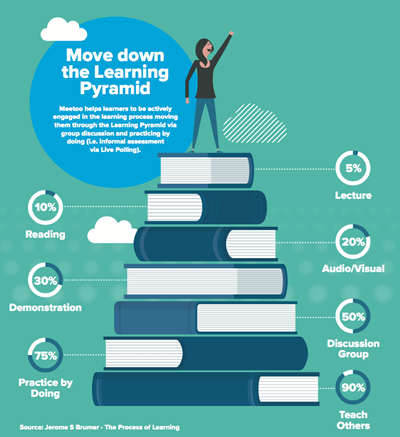 Move down the Learning Pyramid

Meetoo helps learners to be actively engaged in the learning process moving them through the Learning Pyramid via group discussion and practicing by doing (i.e. informal assessment via Live Polling).

5%
Lecture

10%
Reading

20%
Audio/Visual

30%
Demonstration

50%
Discussion Group

75%
Practice by Doing

90%
Teach Others

Source: Jerome S Brumer - The Process of Learning