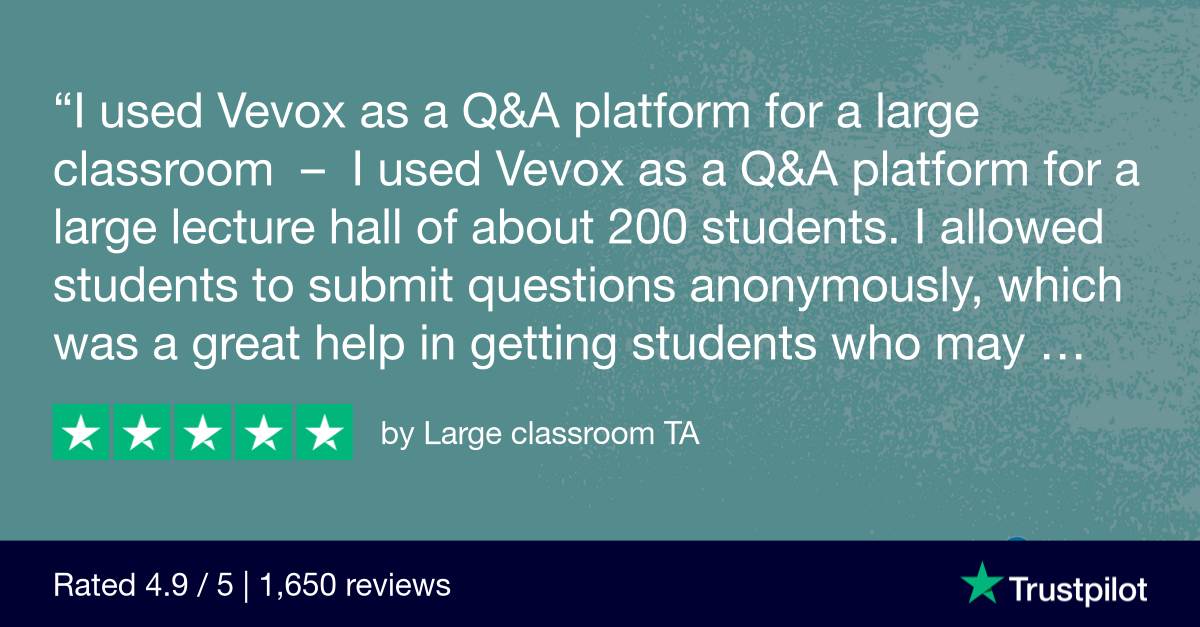 "I used Vevox as a Q&A platform for a large classroom – I used Vevox as a Q&A platform for a large lecture hall of about 200 students. I allowed students to submit questions anonymously, which was a great help in getting students who may …

by Large classroom TA

Rated 4.9 / 5 | 1,650 reviews

Trustpilot